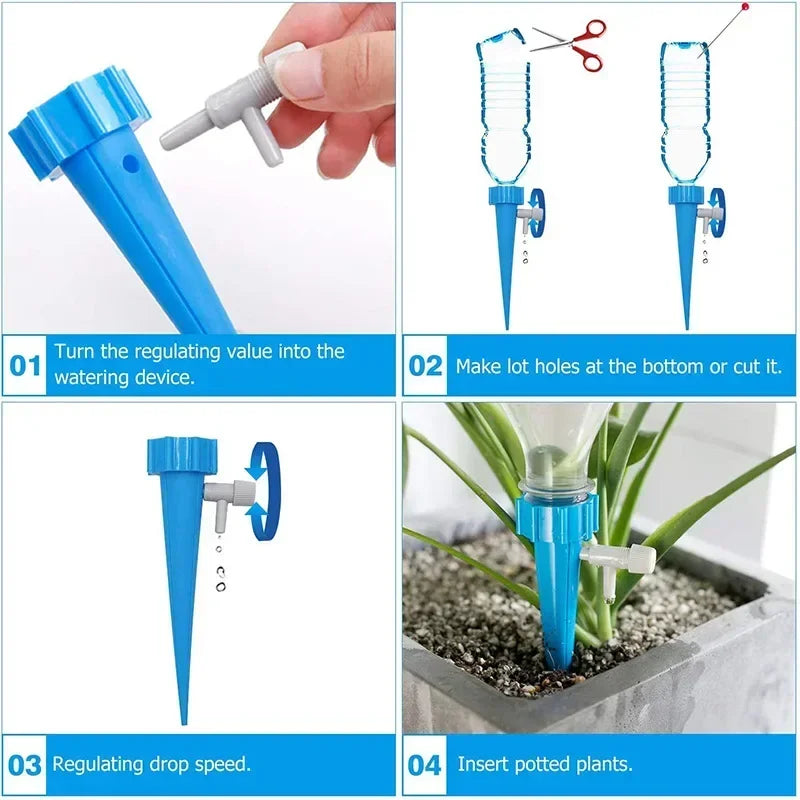 01 Turn the regulating value into the watering device.

02 Make lot holes at the bottom or cut it.

03 Regulating drop speed.

04 Insert potted plants.