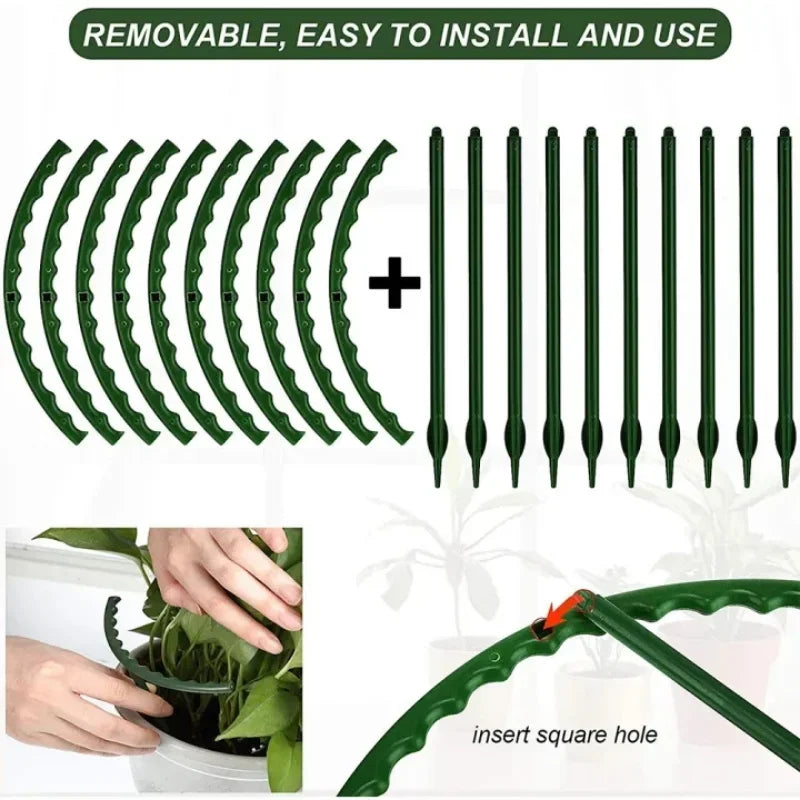 REMOVABLE, EASY TO INSTALL AND USE

+

insert square hole